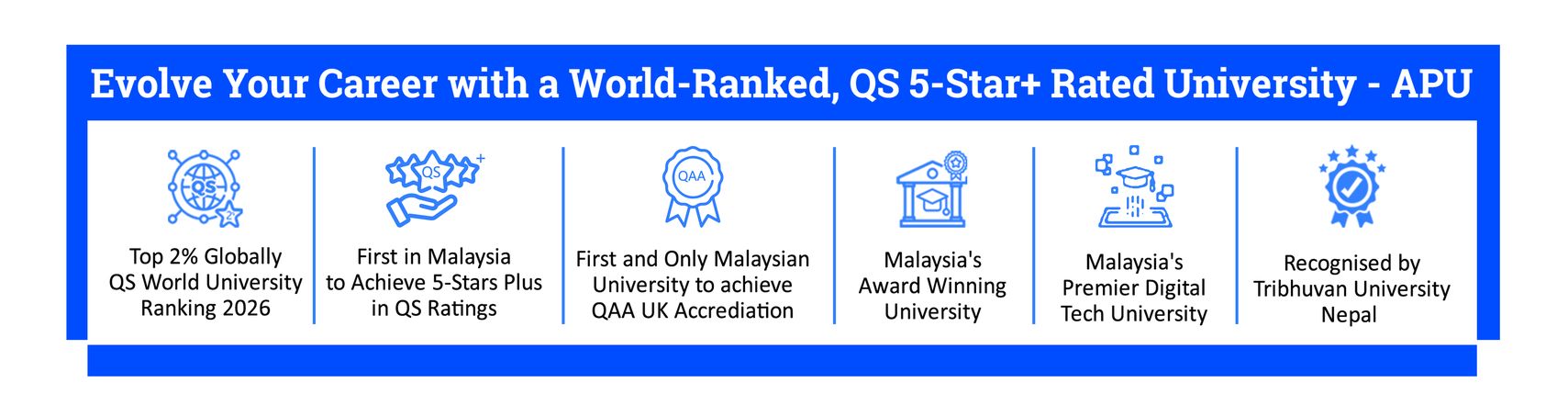 Evolve Your Career with a World-Ranked, QS 5-Star+ Rated University - APU

QS

Top 2% Globally QS World University Ranking 2026

QS

First in Malaysia to Achieve 5-Stars Plus in QS Ratings

QAA

First and Only Malaysian University to achieve QAA UK Accrediation

Malaysia's Award Winning University

Malaysia's Premier Digital Tech University

Recognised by Tribhuvan University Nepal