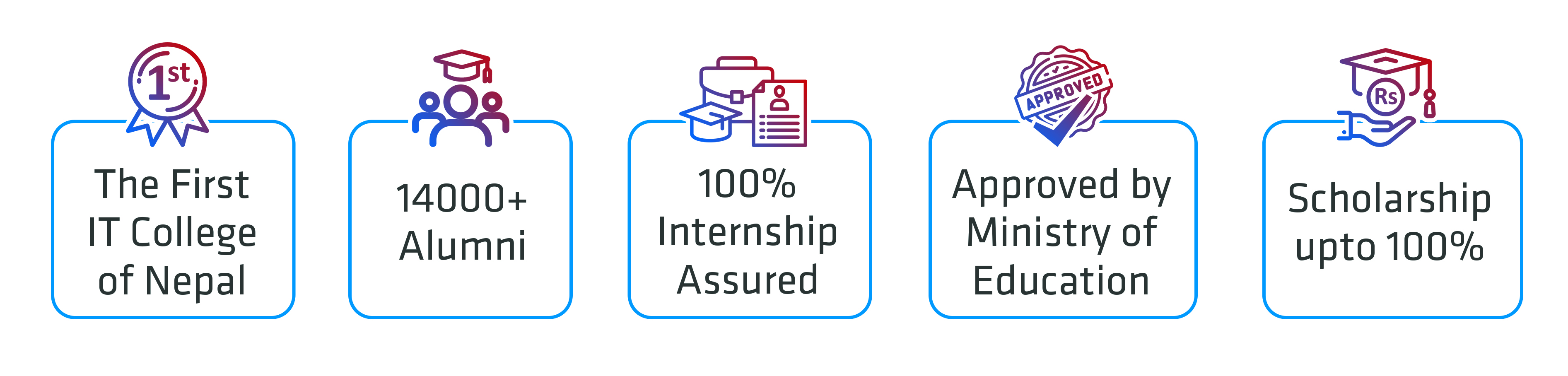 1st

The First IT College of Nepal

14000+ Alumni

100% Internship Assured

APPROVED

Approved by Ministry of Education

Rs

Scholarship upto 100%